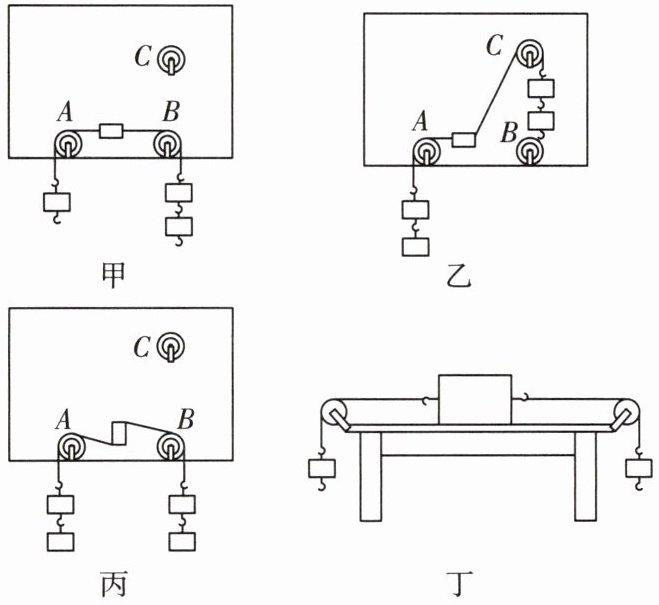 C
A
B
甲

C
A
B
乙

C
A
B
丙

丁