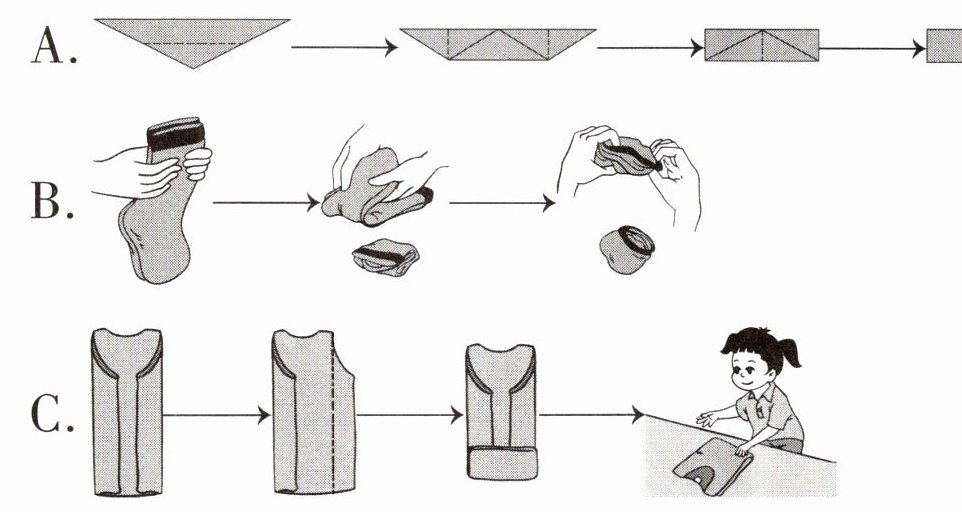 A.

B.

C.