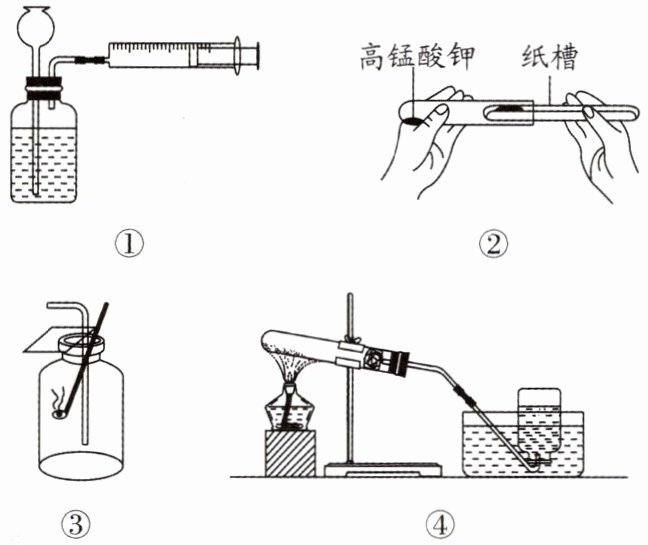 ①

高锰酸钾 纸槽

②

③

④