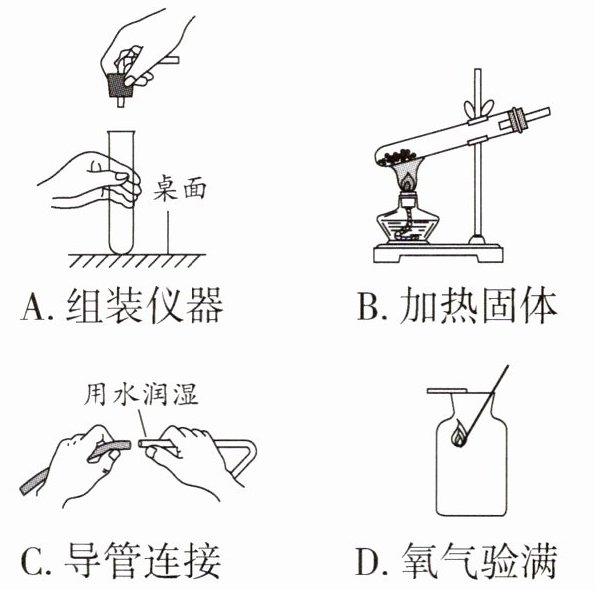 桌面

A. 组装仪器

B. 加热固体

用水润湿

C. 导管连接

D. 氧气验满