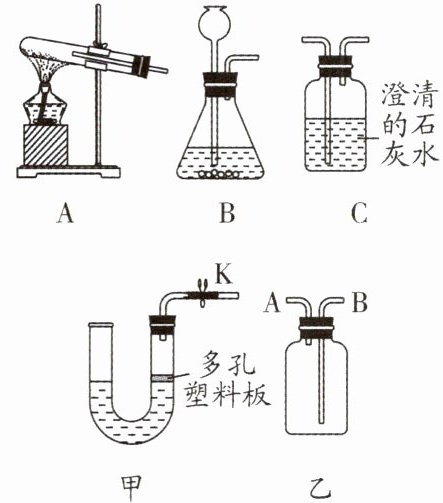 澄清的石灰水

A B C

K

A B

多孔塑料板

甲 乙