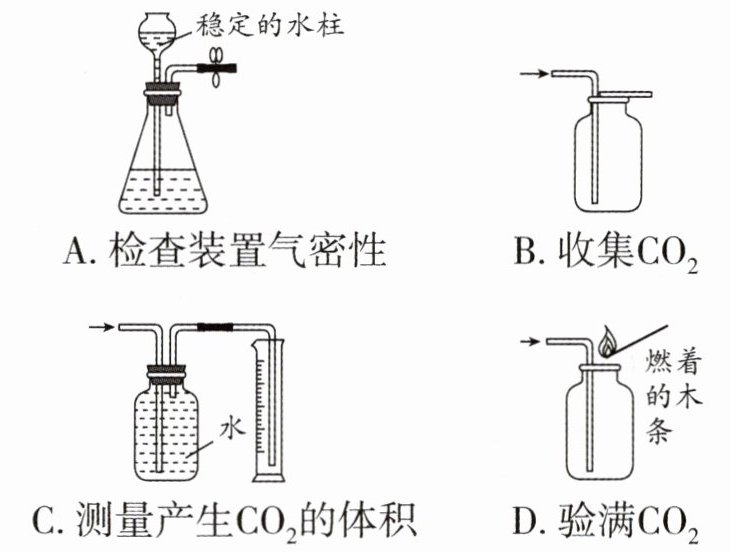 稳定的水柱

A. 检查装置气密性

B. 收集$CO_2$

水

C. 测量产生$CO_2$的体积

燃着的木条

D. 验满$CO_2$