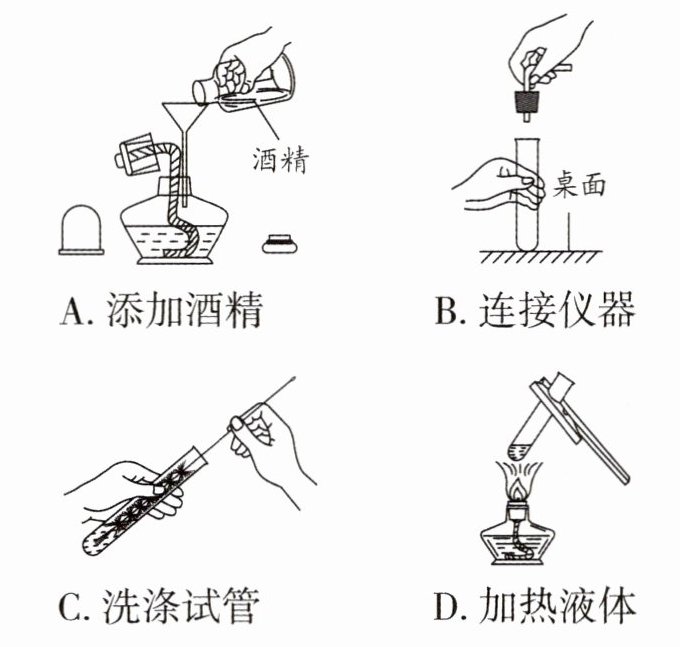 酒精

A. 添加酒精

桌面

B. 连接仪器

C. 洗涤试管

D. 加热液体