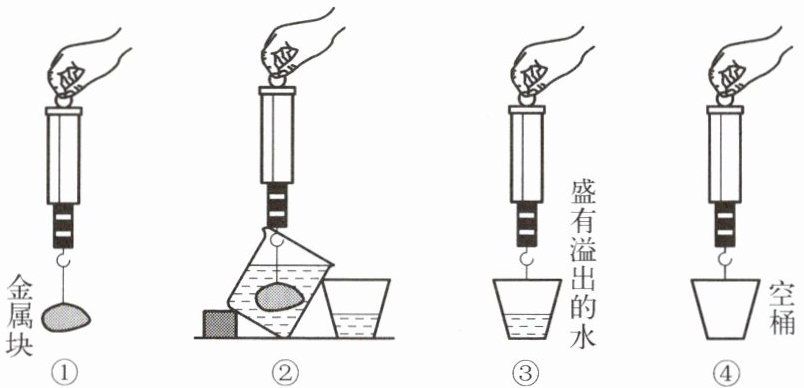 金属块
①
②
盛有溢出的水
③
空桶
④