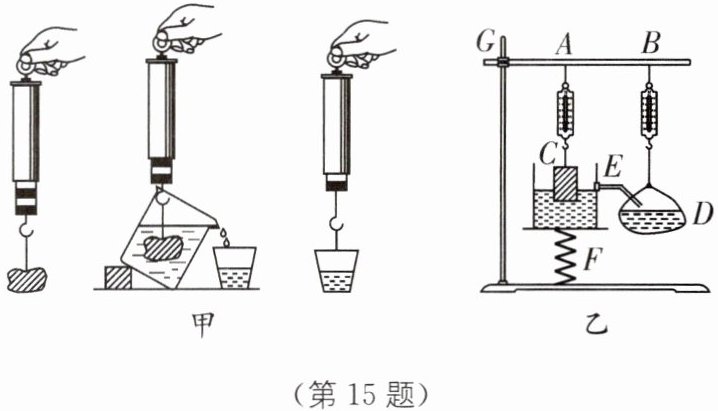 G A B
C E
D
F
甲
乙
（第 15 题）