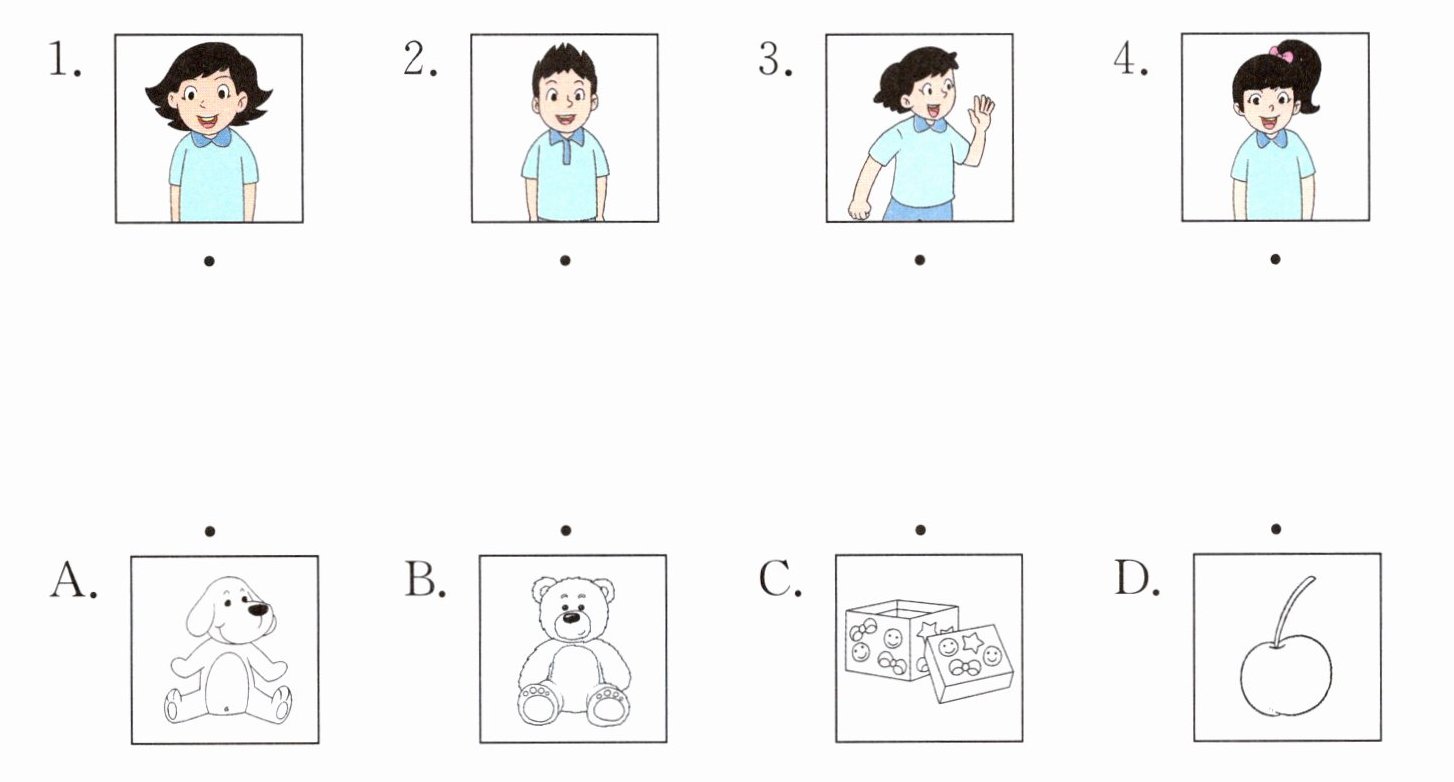 1.

2.

3.

4.

A.

B.

C.

D.