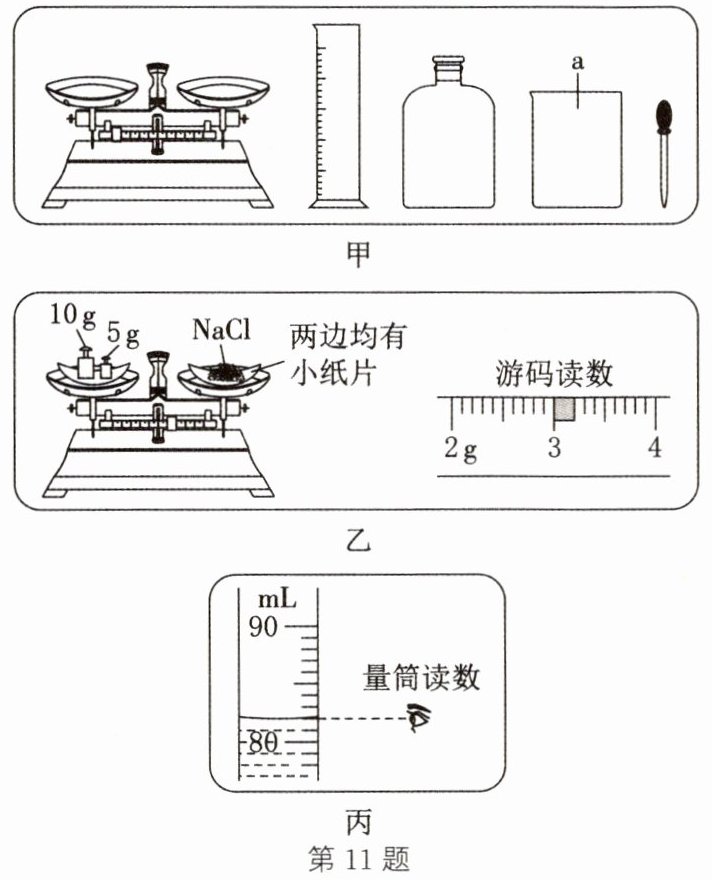 a

甲

10 g 5 g NaCl 两边均有小纸片

游码读数

2 g 3 4

乙

mL
90
80

量筒读数

丙
第 11 题