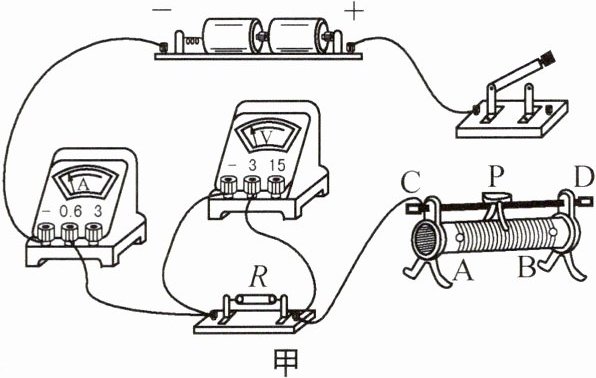 −  +

V
−  3  15

A
−  0.6  3

C  P  D

A  B

$R$

甲