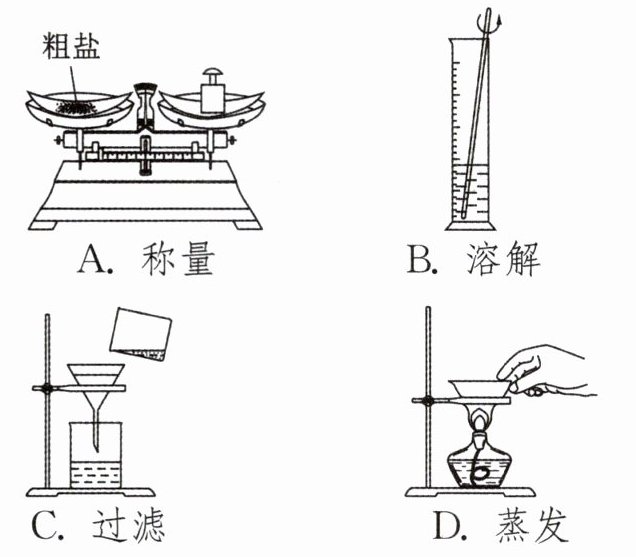 粗盐

A. 称量

B. 溶解

C. 过滤

D. 蒸发