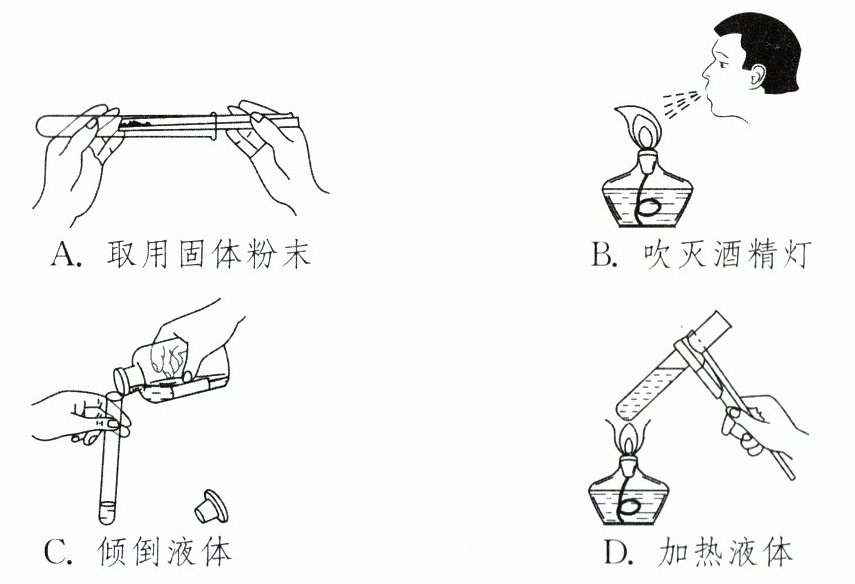 A. 取用固体粉末

B. 吹灭酒精灯

C. 倾倒液体

D. 加热液体