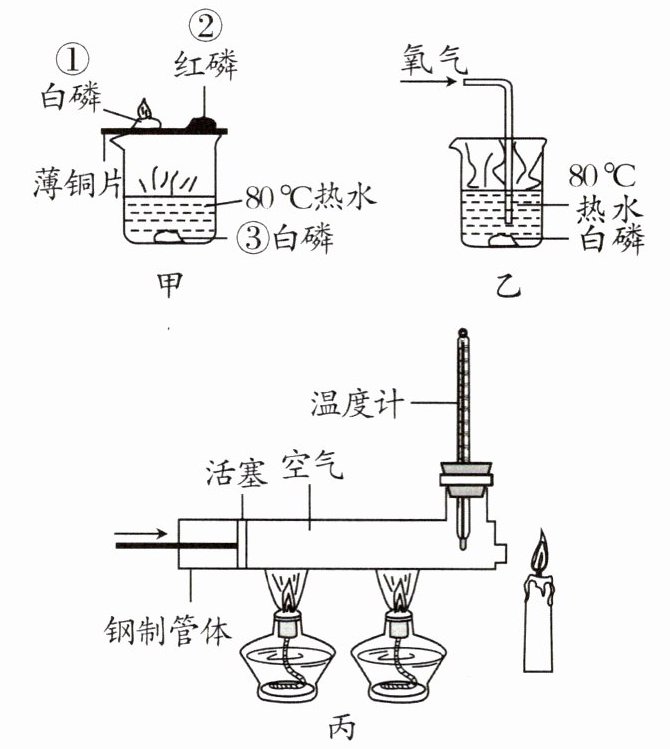 ①
白磷
②
红磷
薄铜片
80 ℃热水
③白磷
甲

氧气
80 ℃
热水
白磷
乙

温度计
活塞
空气
钢制管体
丙