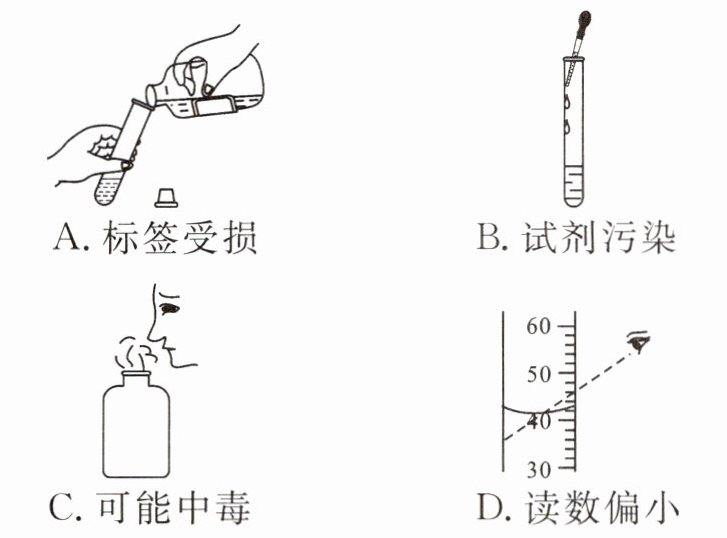 A. 标签受损

B. 试剂污染

C. 可能中毒

60
50
40
30

D. 读数偏小