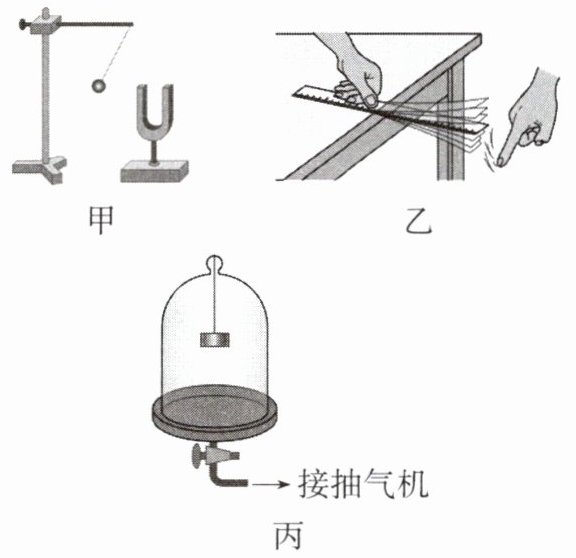 甲

乙

接抽气机

丙