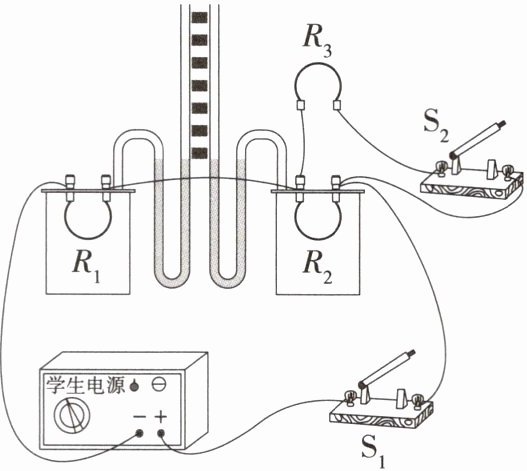 $R_3$

$S_2$

$R_1$

$R_2$

学生电源

$-$ $+$

$S_1$