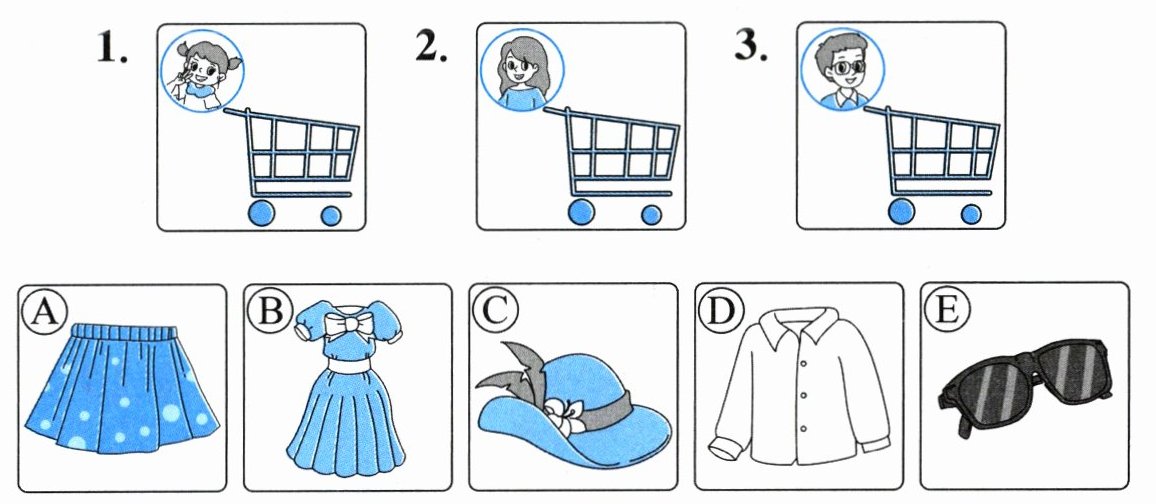 1.

2.

3.

A

B

C

D

E