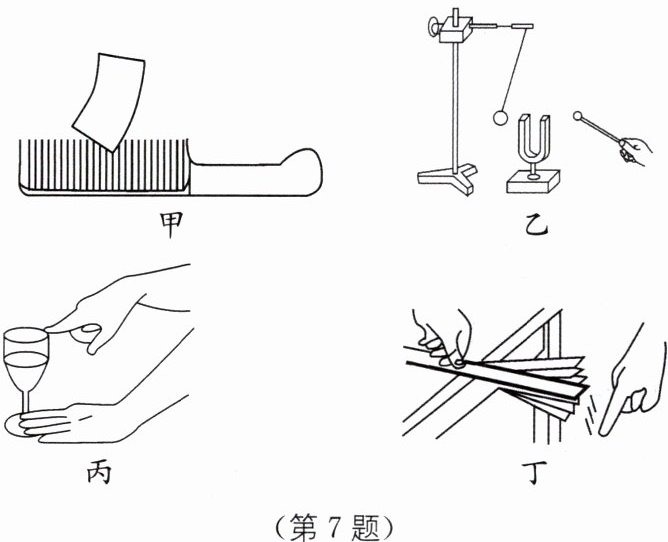 甲

乙

丙

丁

（第 7 题）