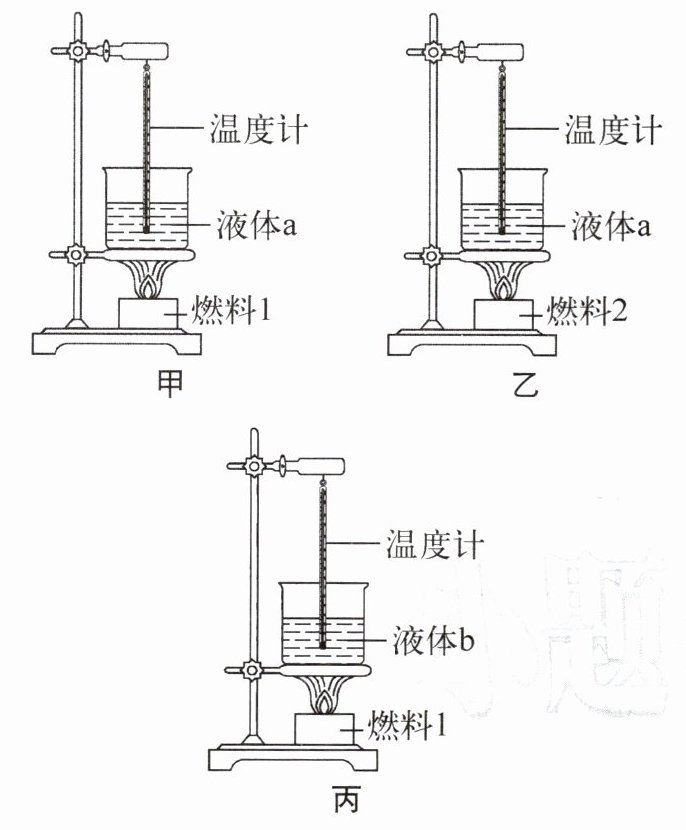 温度计
液体a
燃料1
甲

温度计
液体a
燃料2
乙

温度计
液体b
燃料1
丙