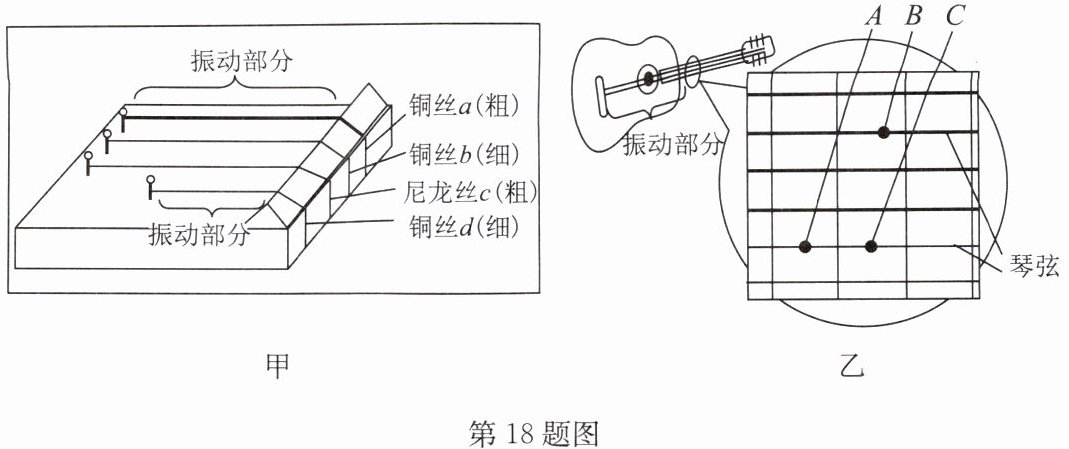 振动部分
铜丝$a$(粗)
铜丝$b$(细)
尼龙丝$c$(粗)
铜丝$d$(细)
振动部分
甲

$A$ $B$ $C$
振动部分
琴弦
乙

第 18 题图