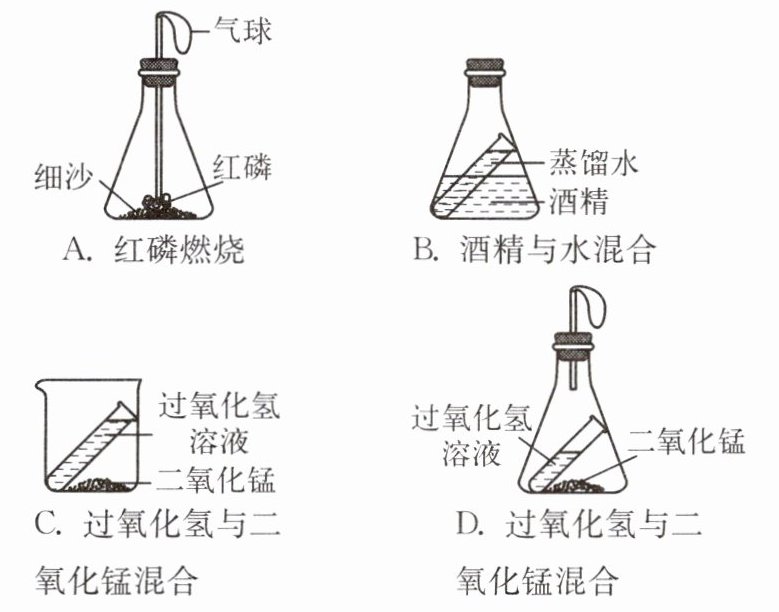 气球

细沙

红磷

A. 红磷燃烧

蒸馏水

酒精

B. 酒精与水混合

过氧化氢溶液

二氧化锰

C. 过氧化氢与二氧化锰混合

过氧化氢溶液

二氧化锰

D. 过氧化氢与二氧化锰混合