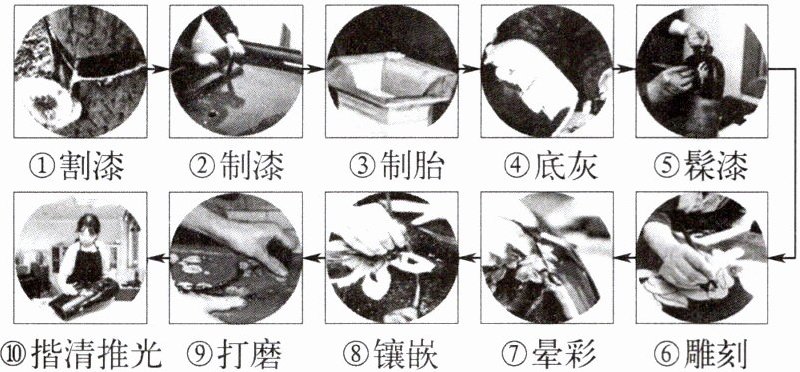 ①割漆 ②制漆 ③制胎 ④底灰 ⑤髹漆

⑩揩清推光 ⑨打磨 ⑧镶嵌 ⑦晕彩 ⑥雕刻