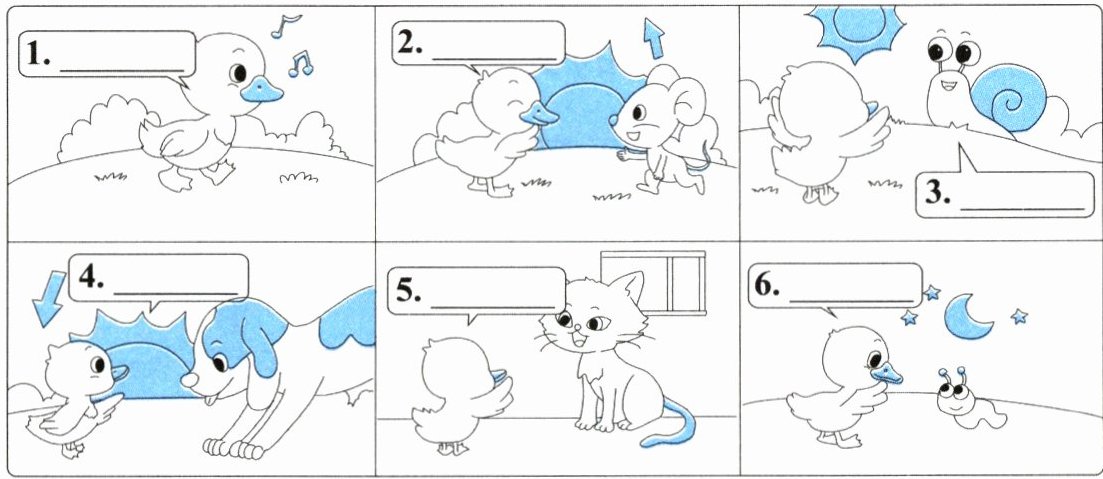 1. ________

2. ________

3. ________

4. ________

5. ________

6. ________