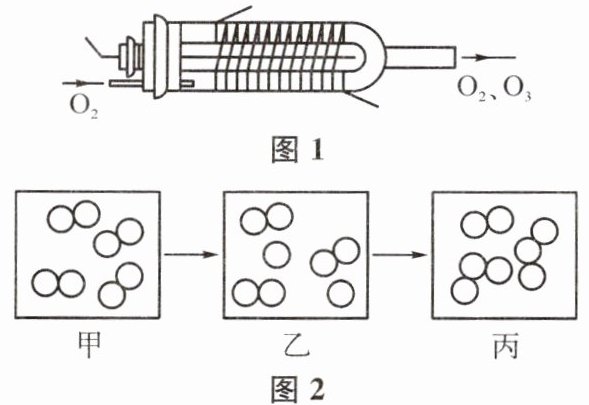 $O_2$

$O_2$、$O_3$

图 1

甲

乙

丙

图 2