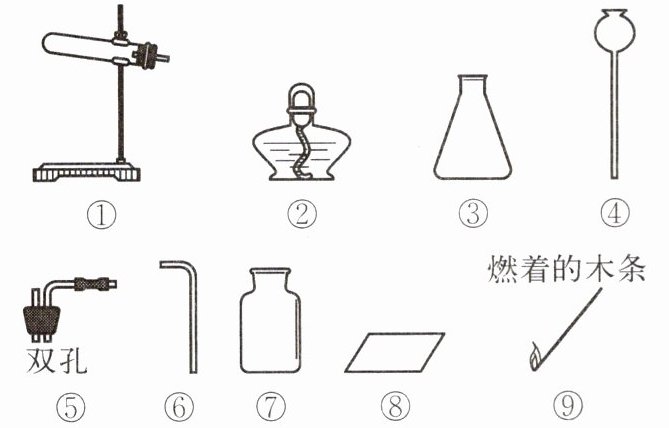 ①
②
③
④
双孔
⑤
⑥
⑦
⑧
燃着的木条
⑨