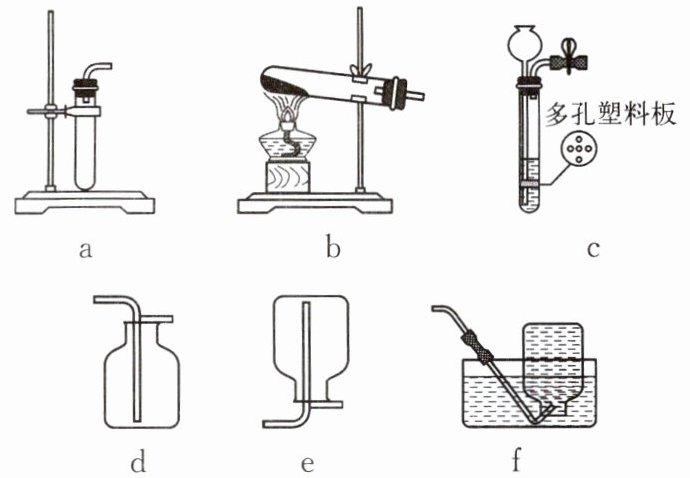 多孔塑料板

a

b

c

d

e

f