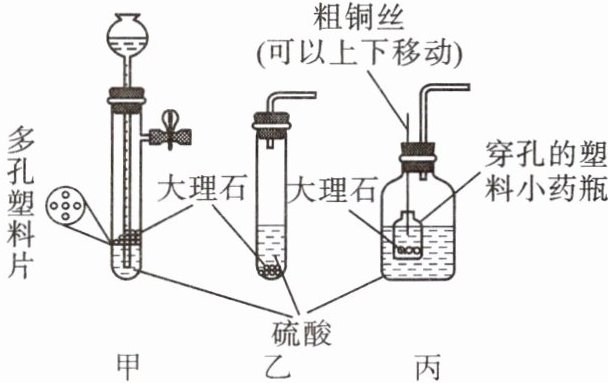 粗铜丝
(可以上下移动)

多孔塑料片

大理石

大理石

穿孔的塑料小药瓶

硫酸

甲

乙

丙