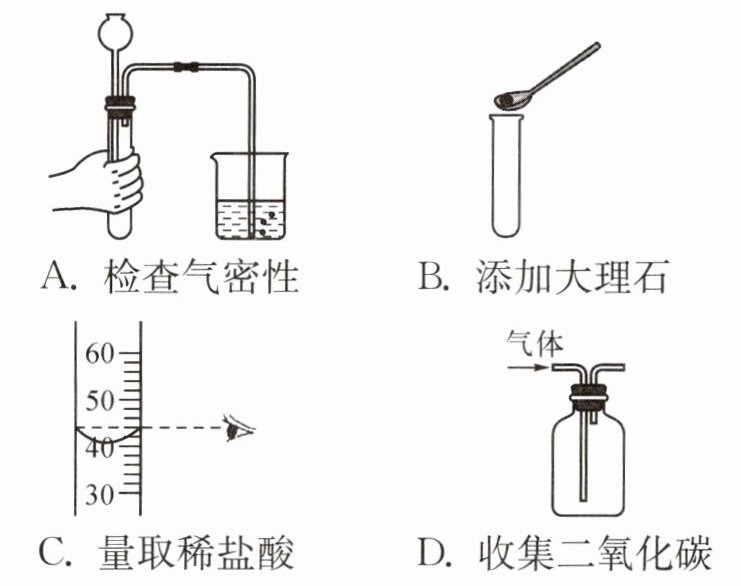 A. 检查气密性

B. 添加大理石

60
50
40
30

C. 量取稀盐酸

气体

D. 收集二氧化碳