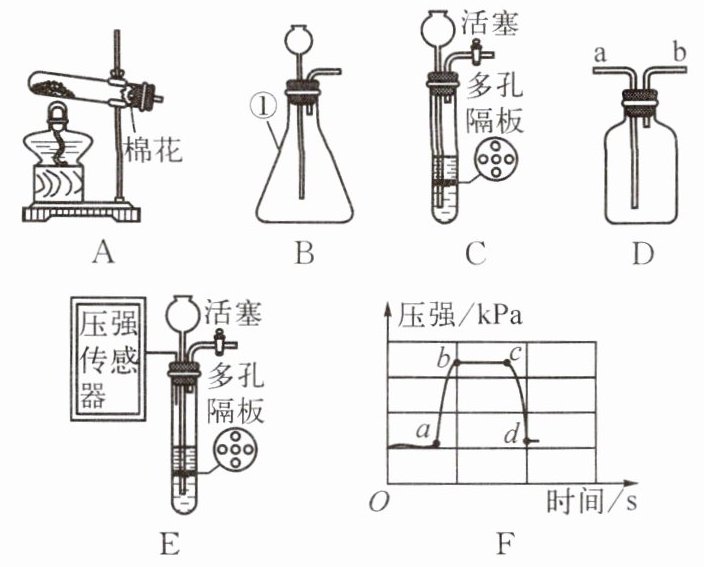 棉花

A

①

B

活塞

多孔隔板

C

a b

D

压强传感器

活塞

多孔隔板

E

压强/kPa

b c

a d

O 时间/s

F