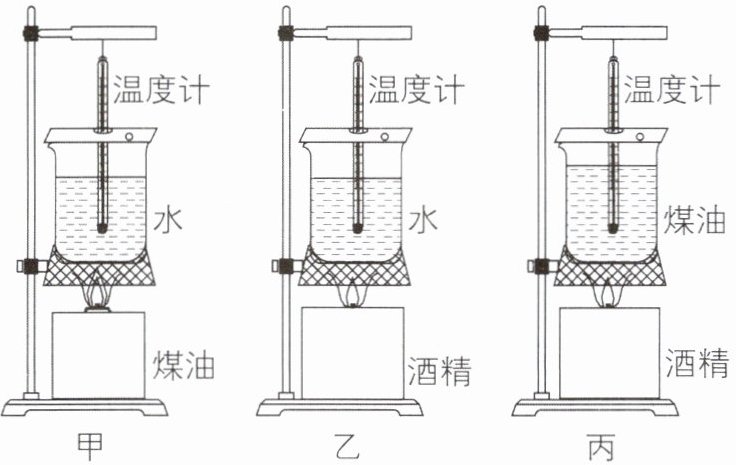 温度计
水
煤油
甲

温度计
水
酒精
乙

温度计
煤油
酒精
丙