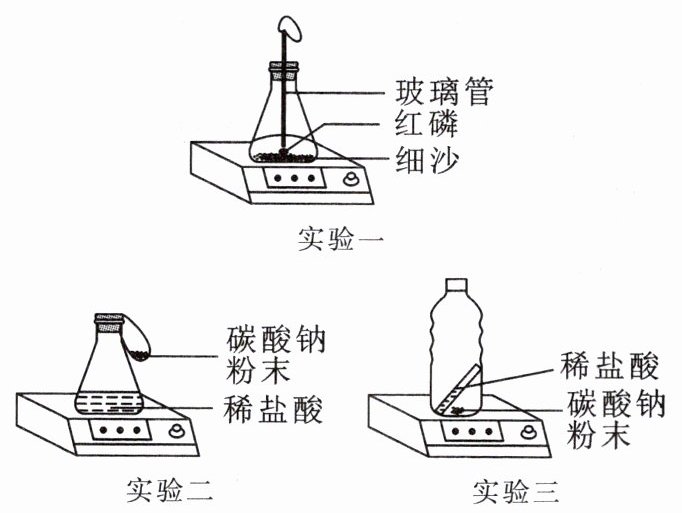 玻璃管
红磷
细沙

实验一

碳酸钠粉末
稀盐酸

实验二

稀盐酸
碳酸钠粉末

实验三