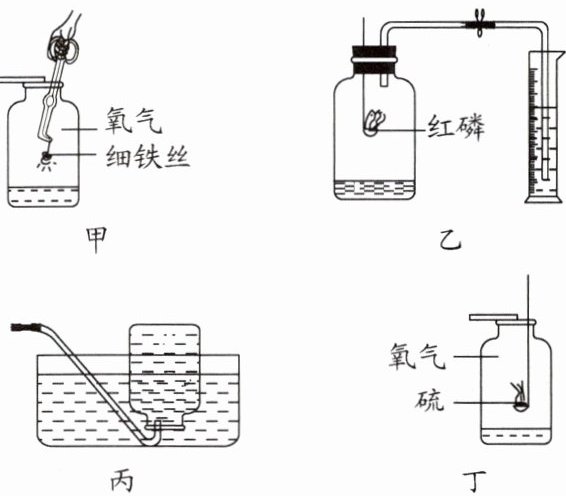 氧气
细铁丝
甲

红磷
乙

丙

氧气
硫
丁