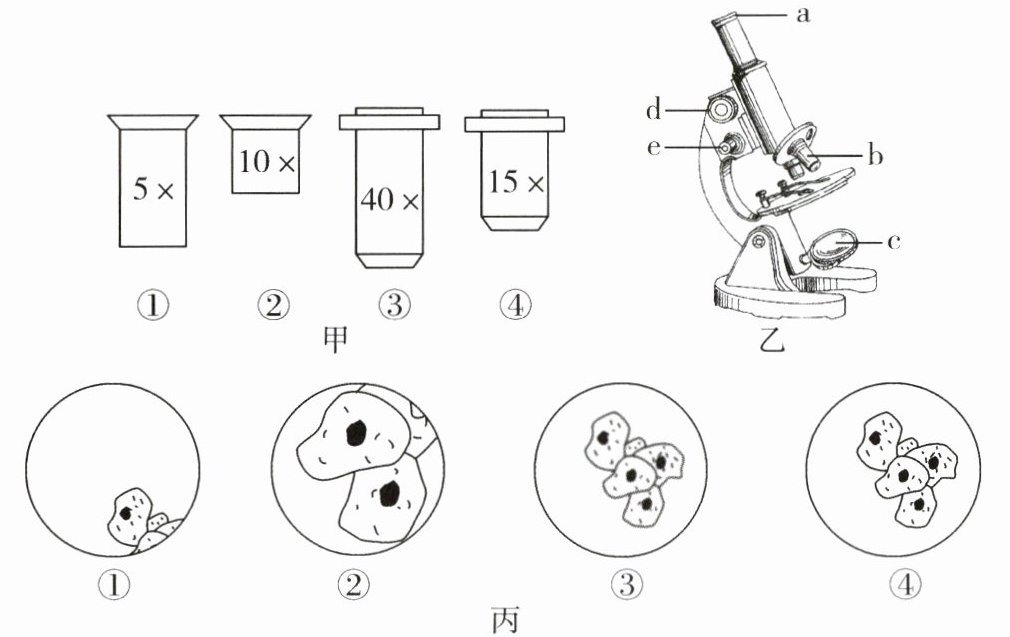 5 ×
10 ×
40 ×
15 ×
①
②
③
④
甲

a
d
e
b
c
乙

①
②
③
④
丙