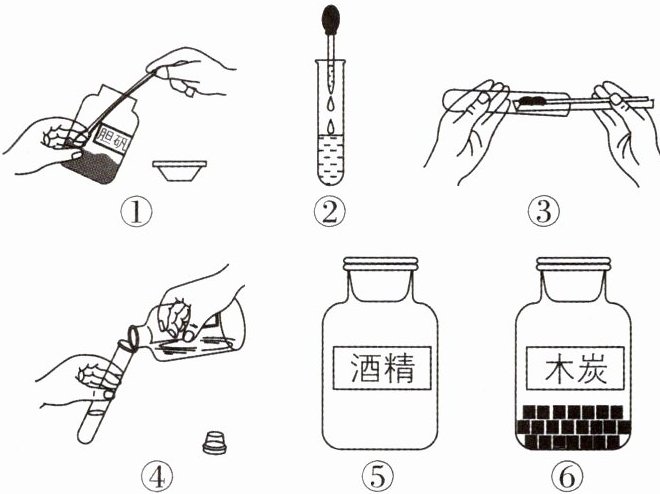 胆矾

①

②

③

④

酒精

⑤

木炭

⑥