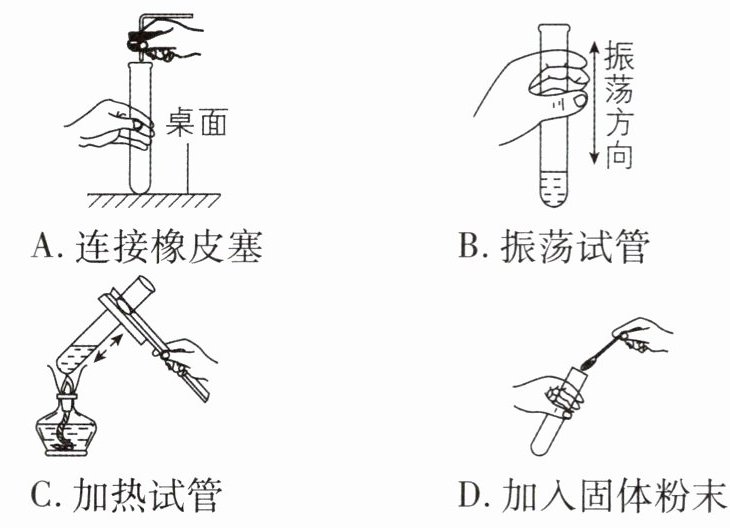 桌面

A. 连接橡皮塞

振荡方向

B. 振荡试管

C. 加热试管

D. 加入固体粉末