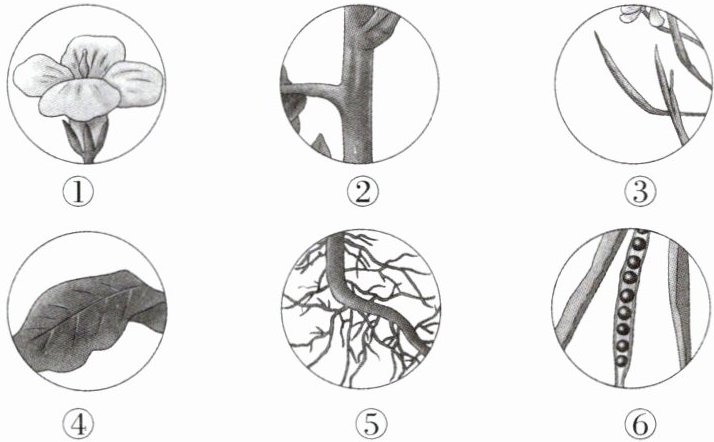 ①

②

③

④

⑤

⑥