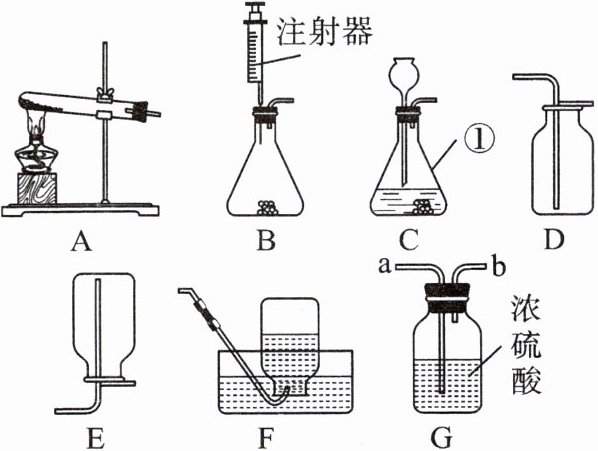 注射器

①

A B C D

a b

浓硫酸

E F G