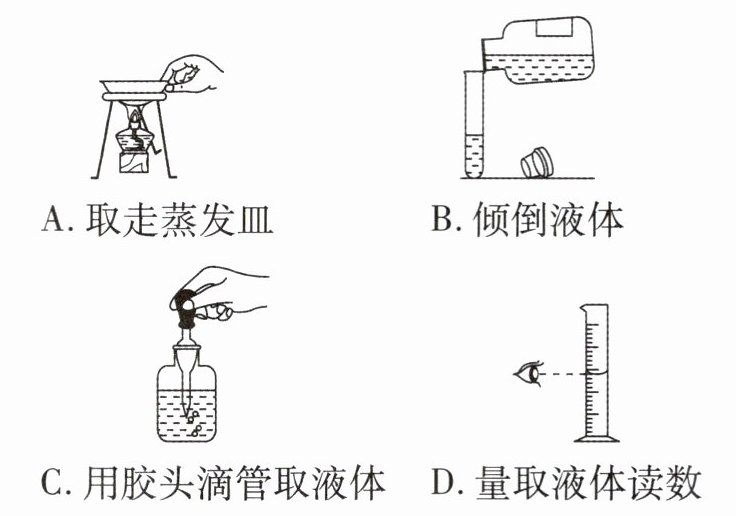 A. 取走蒸发皿

B. 倾倒液体

C. 用胶头滴管取液体

D. 量取液体读数