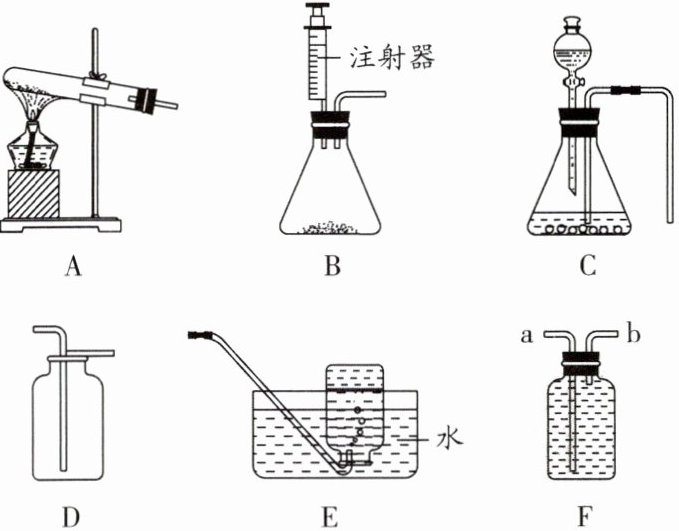 注射器

A B C

a b

水

D E F