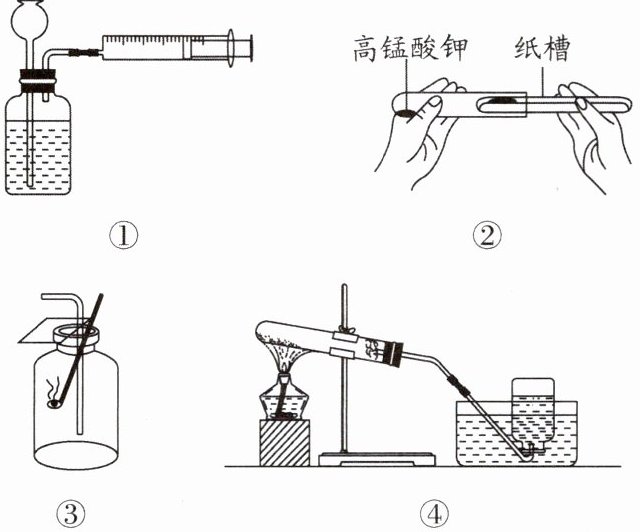 高锰酸钾
纸槽

①

②

③

④