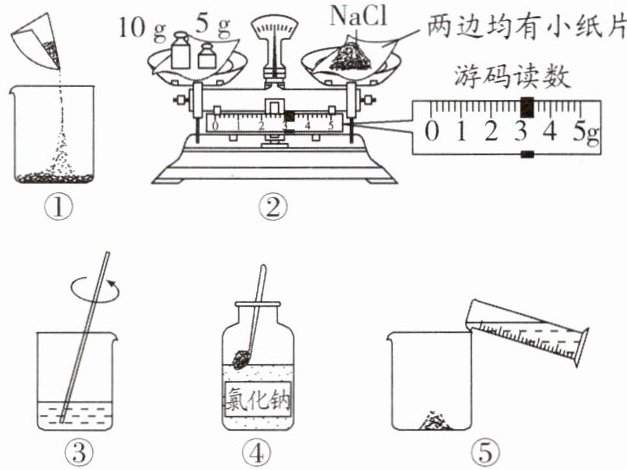 10 g 5 g NaCl 两边均有小纸片

游码读数

0 1 2 3 4 5

0 1 2 3 4 5g

①

②

③

氯化钠

④

⑤