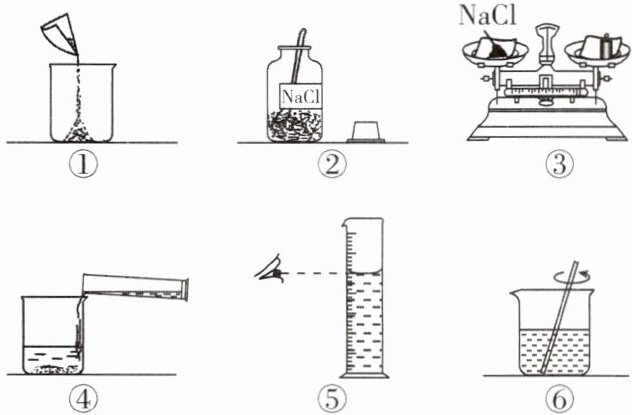 ①

NaCl

②

NaCl

③

④

⑤

⑥