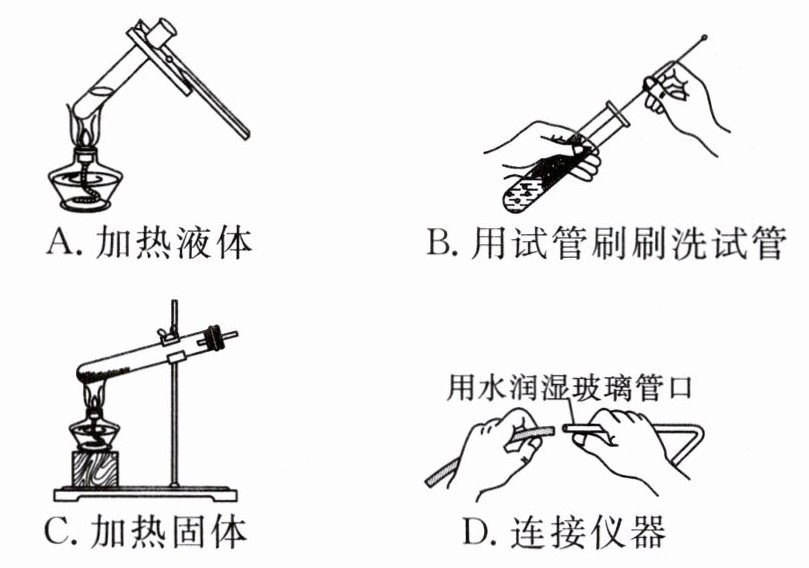 A. 加热液体

B. 用试管刷刷洗试管

C. 加热固体

用水润湿玻璃管口

D. 连接仪器