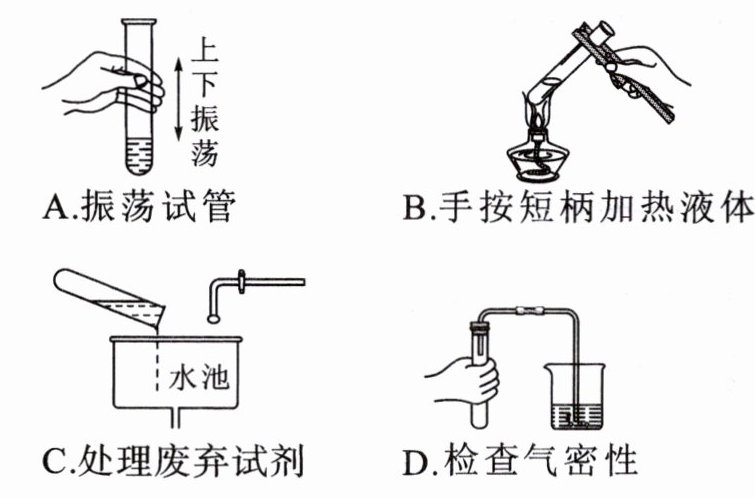 上下振荡

A.振荡试管

B.手按短柄加热液体

水池

C.处理废弃试剂

D.检查气密性