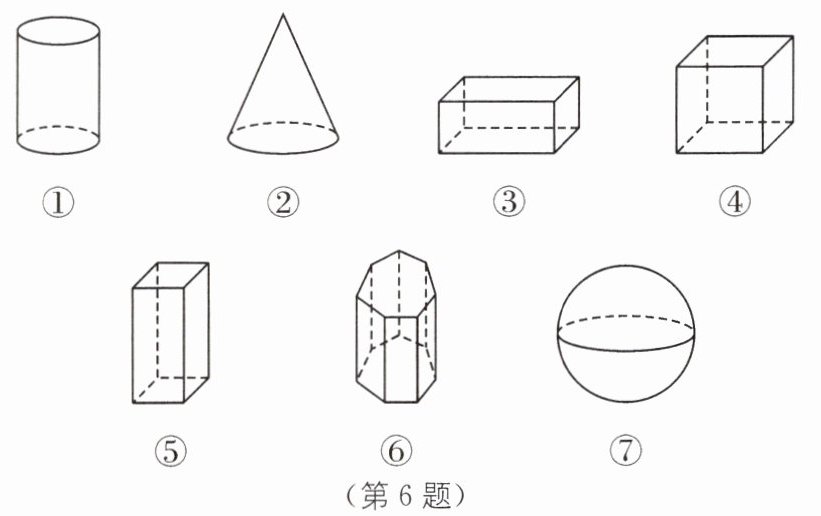 ①

②

③

④

⑤

⑥

⑦

（第 6 题）