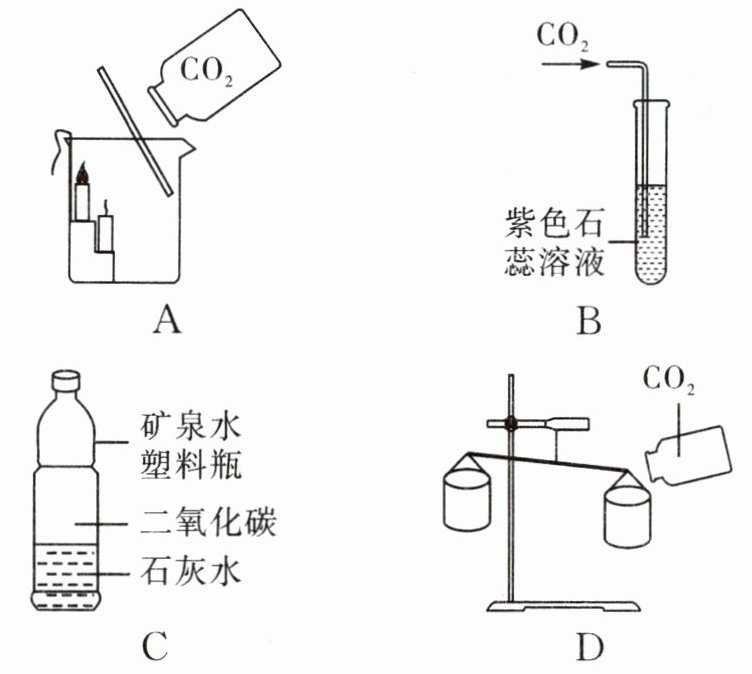 $CO_2$

A

$CO_2$

紫色石蕊溶液

B

矿泉水塑料瓶

二氧化碳

石灰水

C

$CO_2$

D