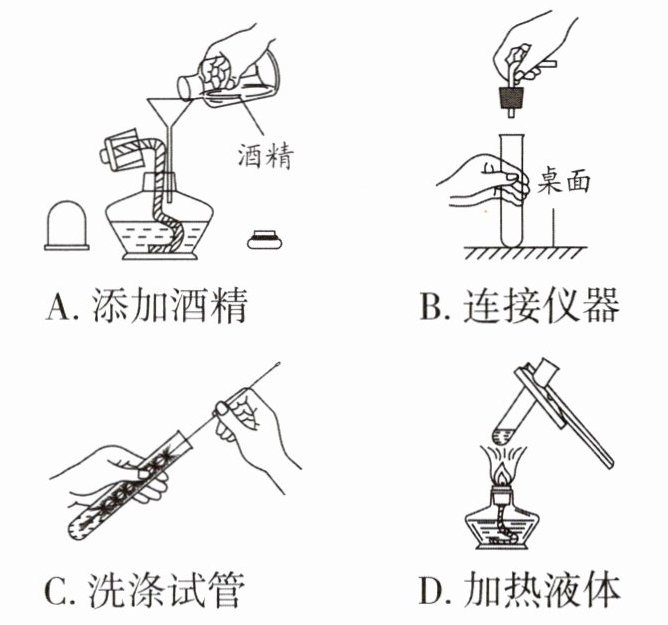 酒精

A. 添加酒精

桌面

B. 连接仪器

C. 洗涤试管

D. 加热液体