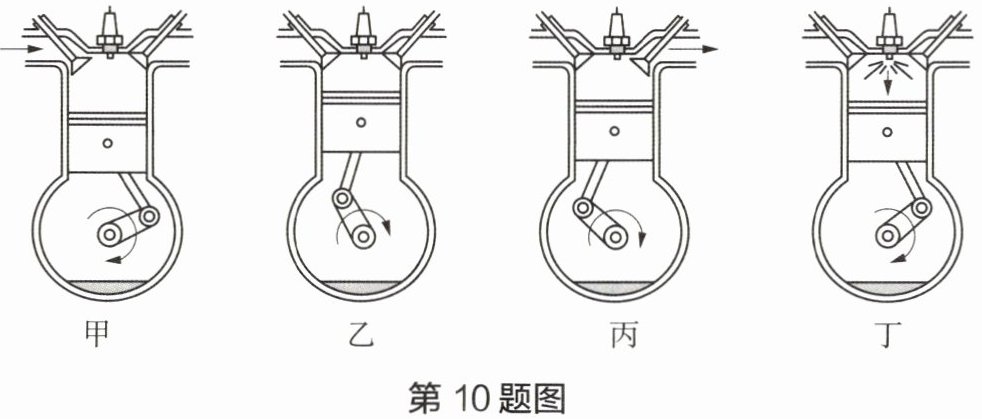 甲

乙

丙

丁

第 10 题图